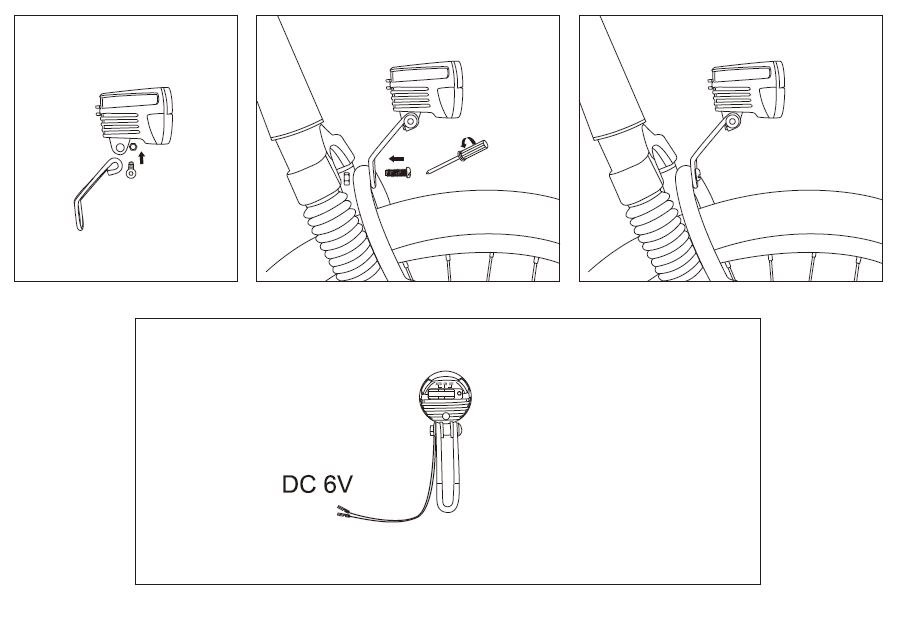 DC 6V