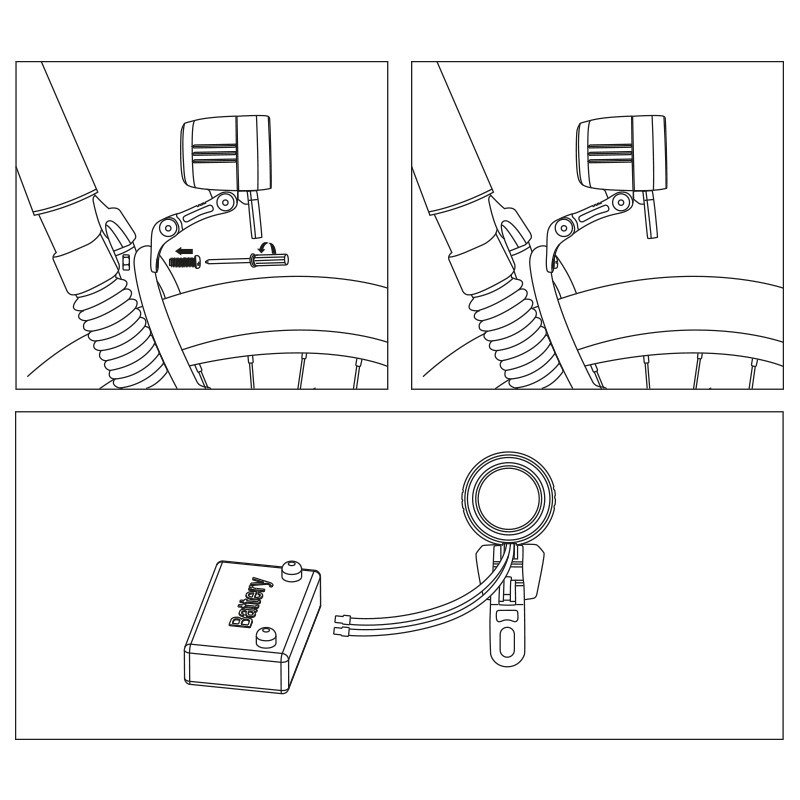 Battery